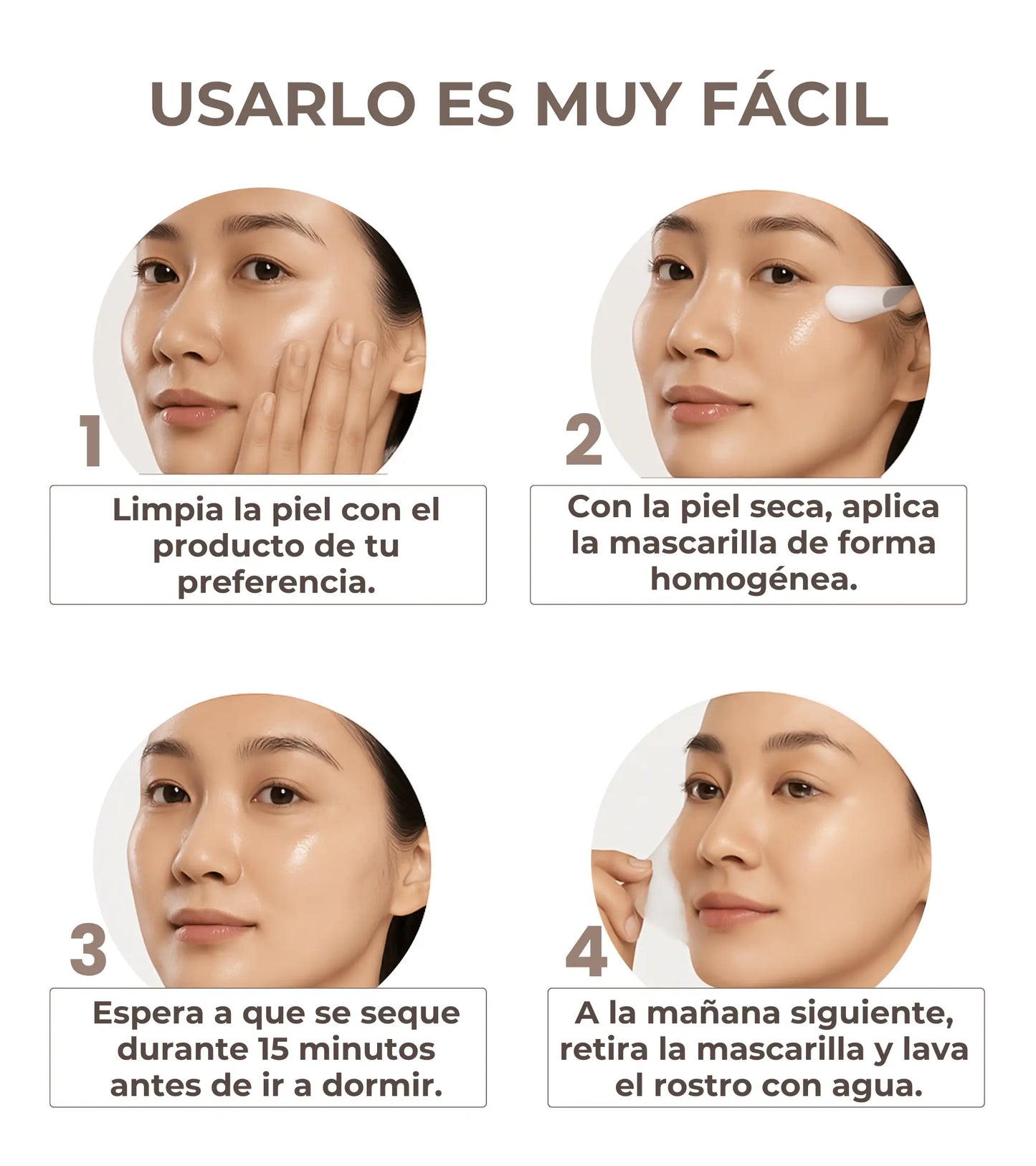 USARLO ES MUY FÁCIL

1

Limpia la piel con el producto de tu preferencia.

2

Con la piel seca, aplica la mascarilla de forma homogénea.

3

Espera a que se seque durante 15 minutos antes de ir a dormir.

4

A la mañana siguiente, retira la mascarilla y lava el rostro con agua.