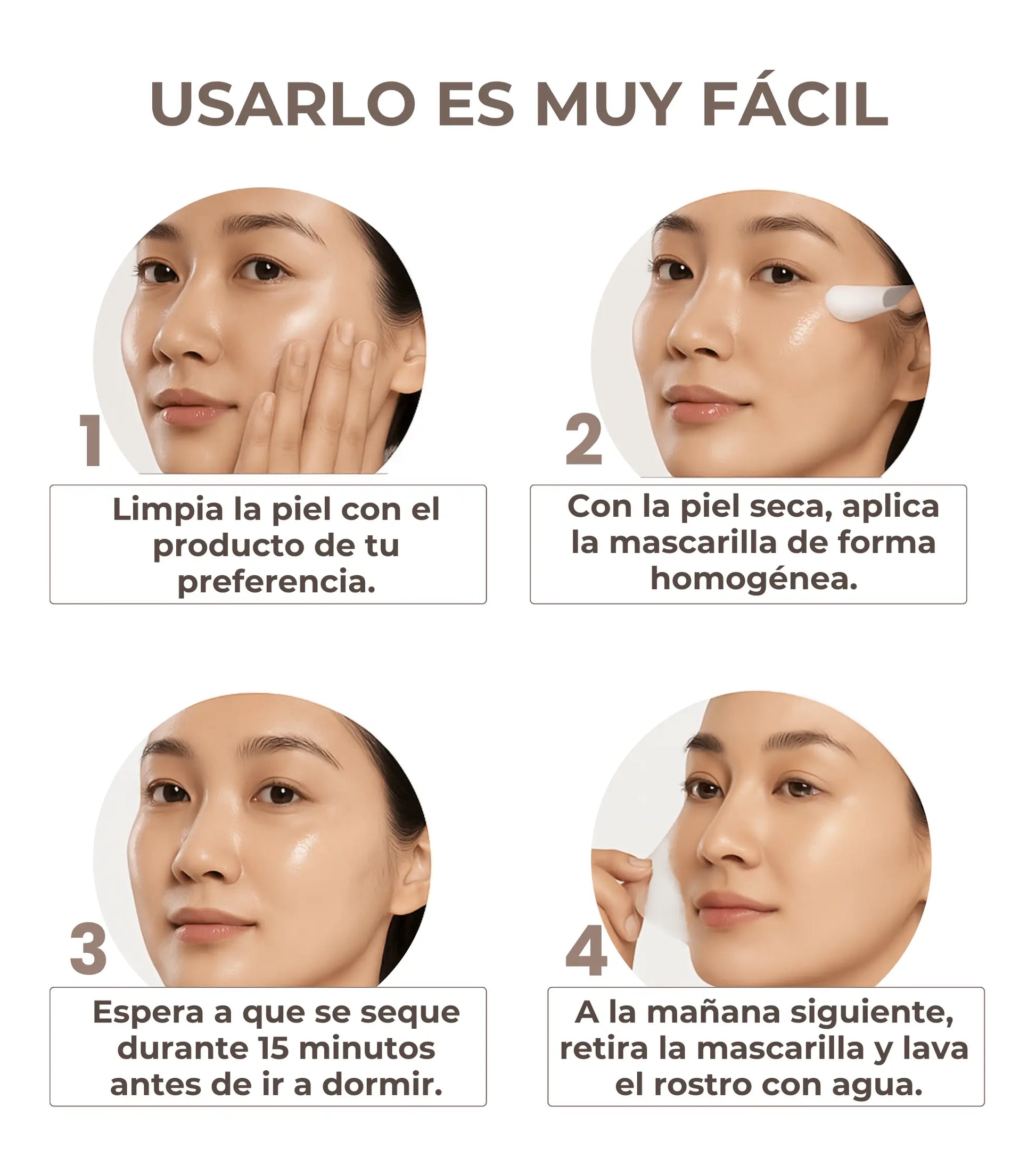 USARLO ES MUY FÁCIL

1

Limpia la piel con el producto de tu preferencia.

2

Con la piel seca, aplica la mascarilla de forma homogénea.

3

Espera a que se seque durante 15 minutos antes de ir a dormir.

4

A la mañana siguiente, retira la mascarilla y lava el rostro con agua.